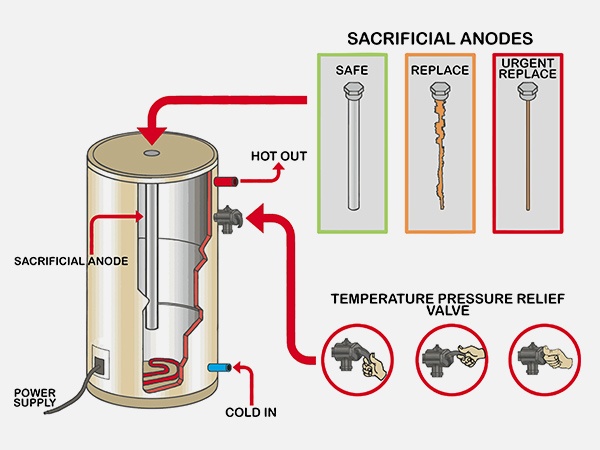 SACRIFICIAL ANODES

SAFE

REPLACE

URGENT REPLACE

HOT OUT

SACRIFICIAL ANODE

TEMPERATURE PRESSURE RELIEF VALVE

POWER SUPPLY

COLD IN